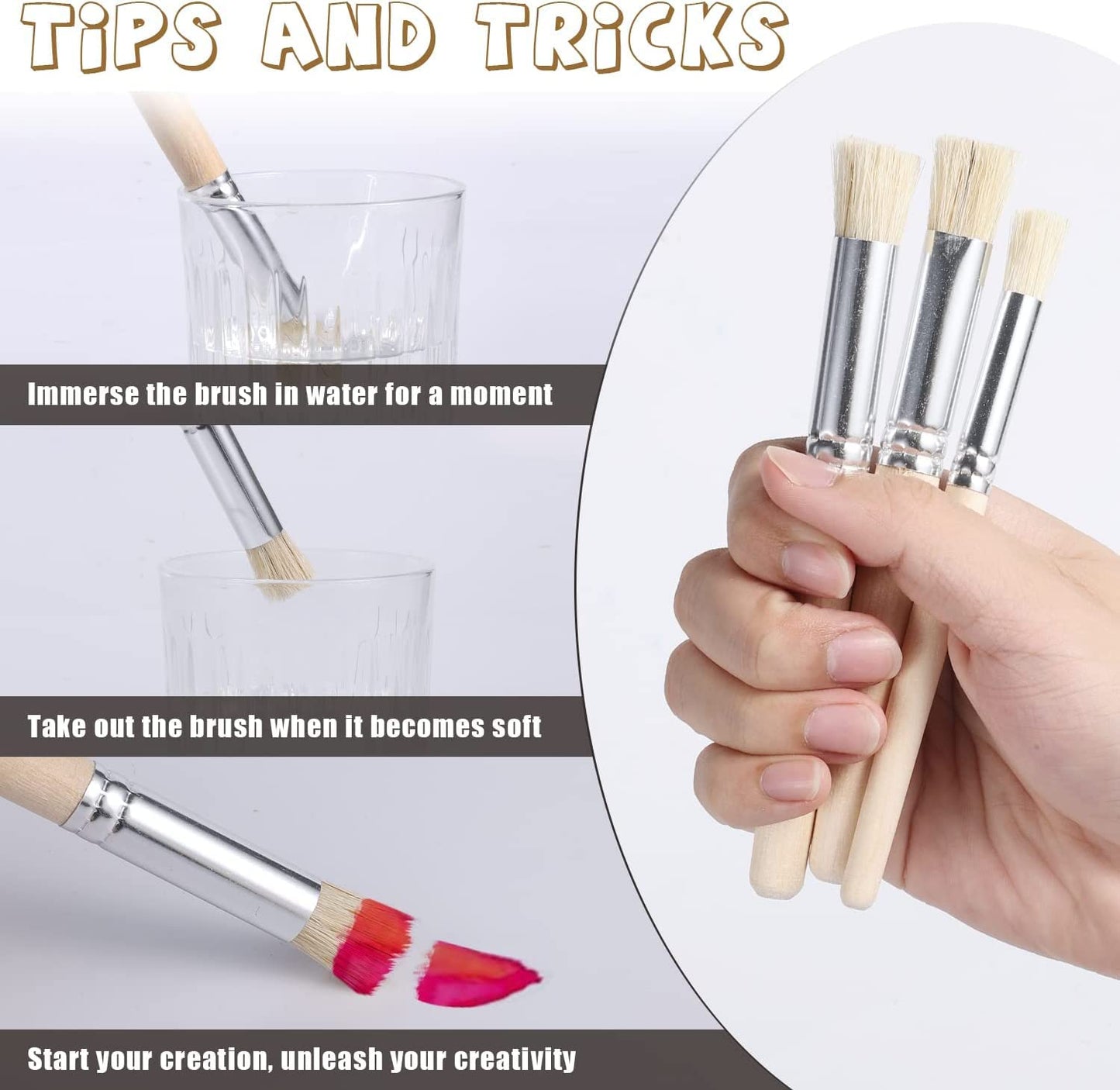 TiPS AND TRiCKS

Immerse the brush in water for a moment

Take out the brush when it becomes soft

Start your creation, unleash your creativity