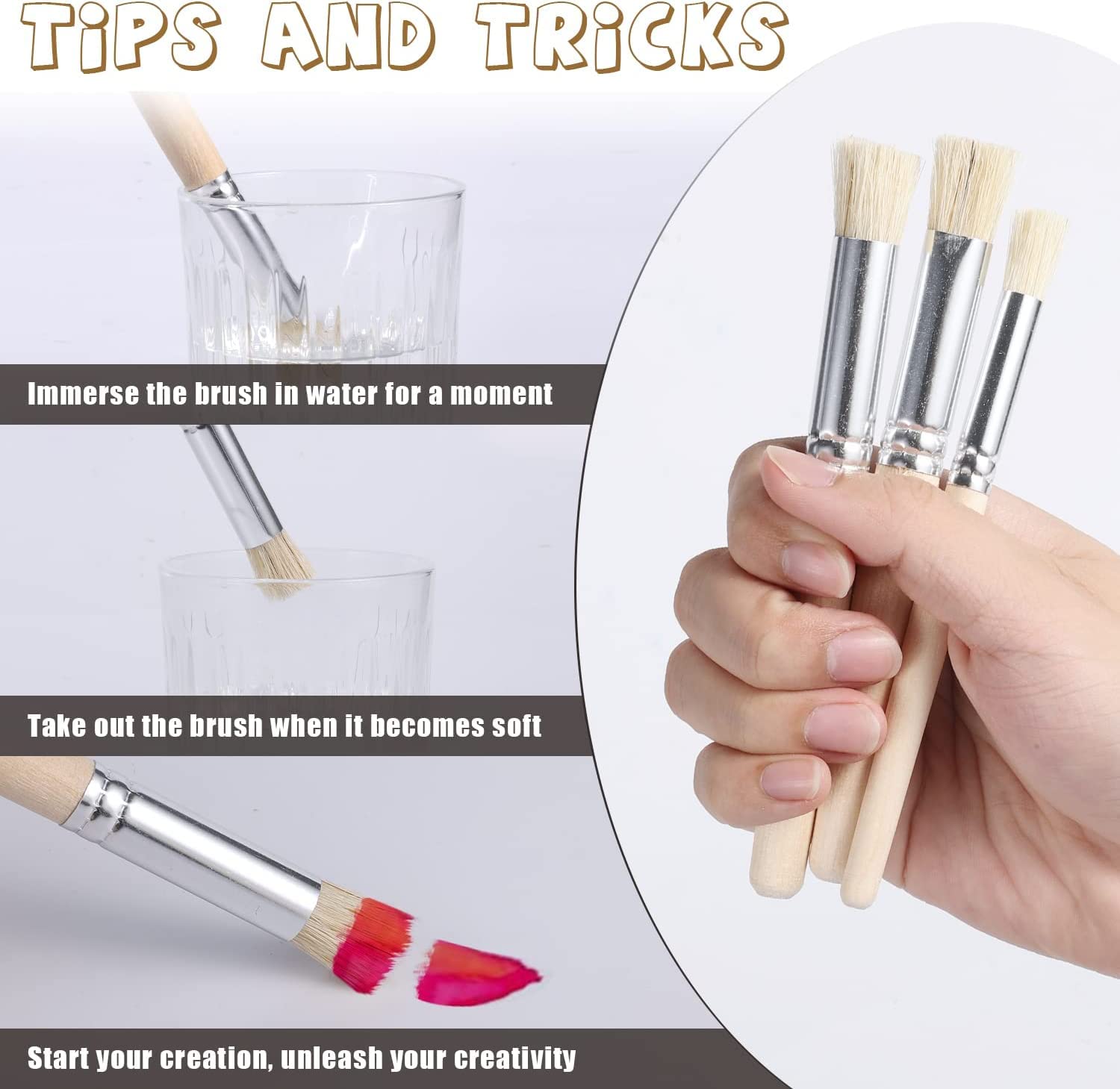 TiPS AND TRiCKS

Immerse the brush in water for a moment

Take out the brush when it becomes soft

Start your creation, unleash your creativity