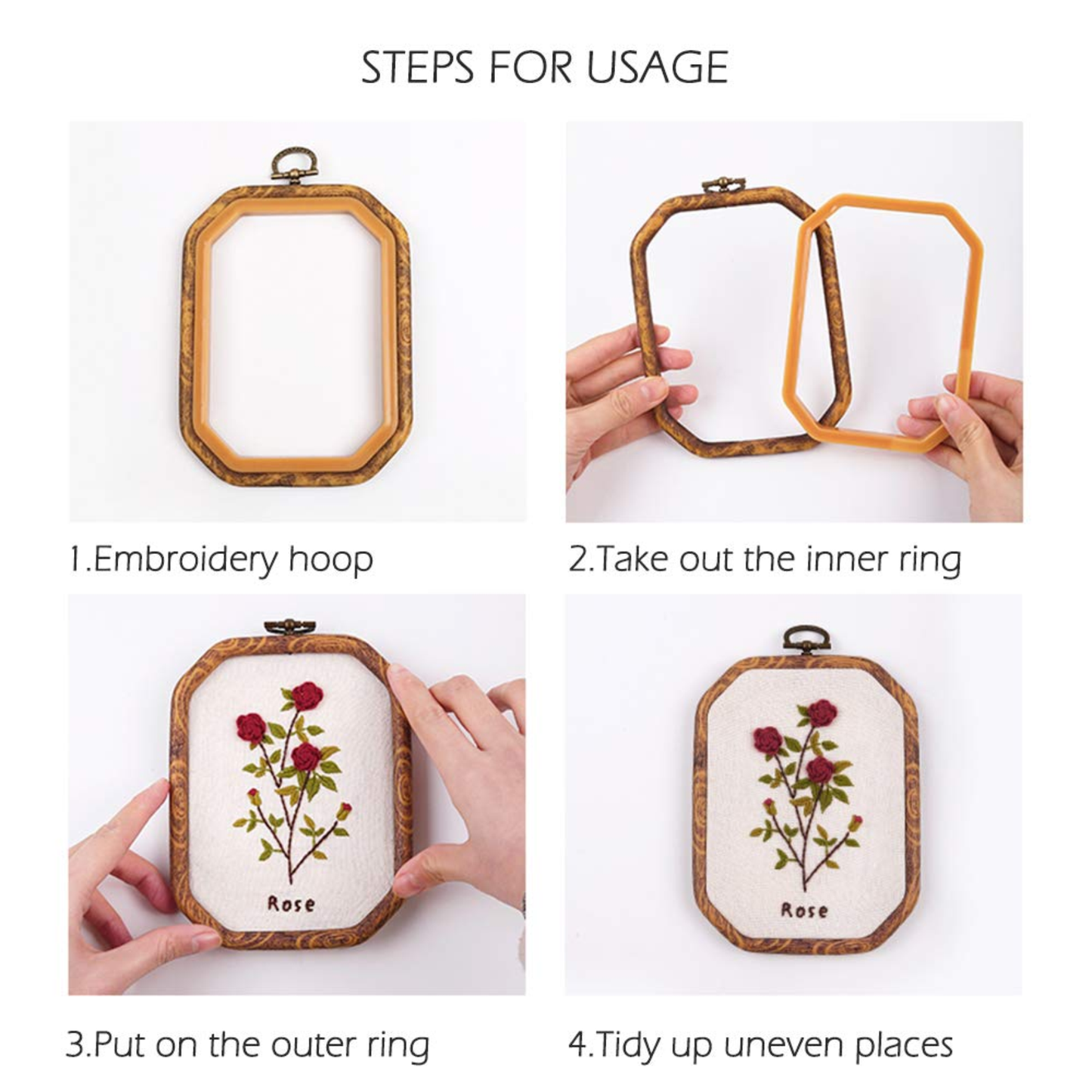 STEPS FOR USAGE

1.Embroidery hoop

2.Take out the inner ring

Rose

3.Put on the outer ring

Rose

4.Tidy up uneven places