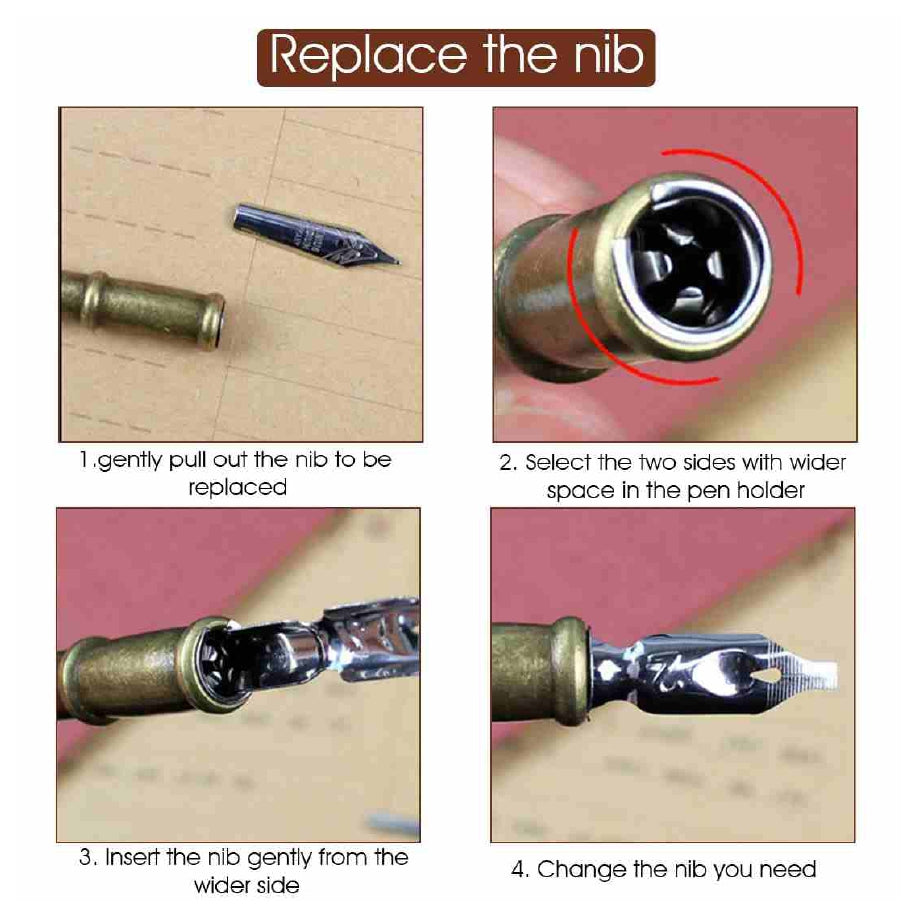 Replace the nib

1.gently pull out the nib to be replaced

2. Select the two sides with wider space in the pen holder

3. Insert the nib gently from the wider side

4. Change the nib you need